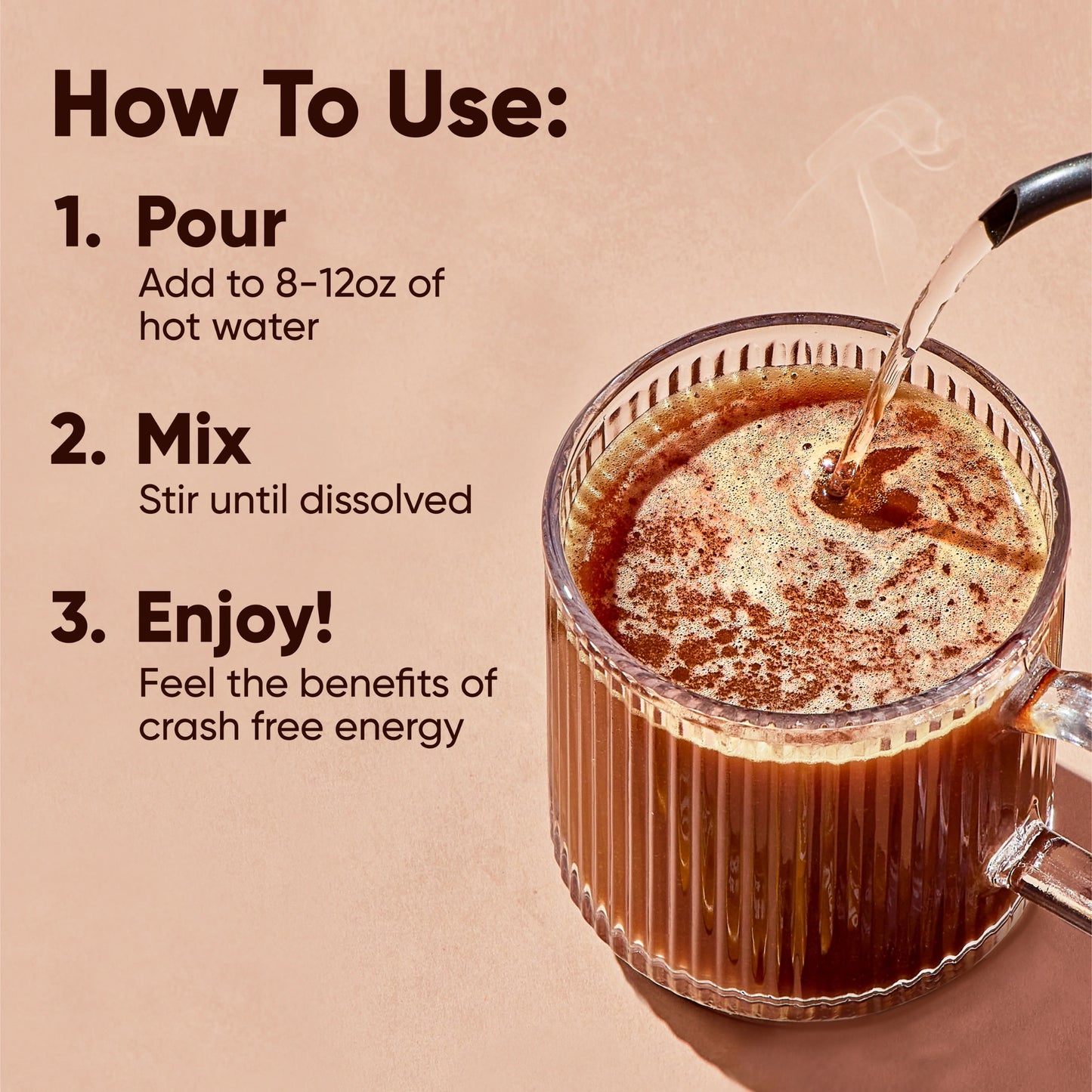 How To Use:

1. Pour
Add to 8-12oz of hot water

2. Mix
Stir until dissolved

3. Enjoy!
Feel the benefits of crash free energy