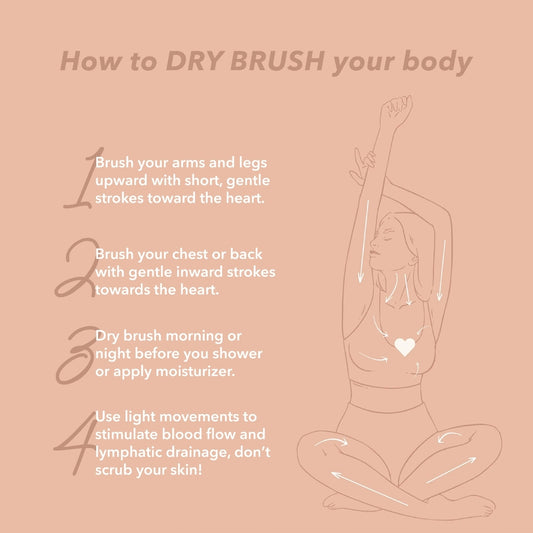 How to DRY BRUSH your body

1 Brush your arms and legs upward with short, gentle strokes toward the heart.

2 Brush your chest or back with gentle inward strokes towards the heart.

3 Dry brush morning or night before you shower or apply moisturizer.

4 Use light movements to stimulate blood flow and lymphatic drainage, don't scrub your skin!