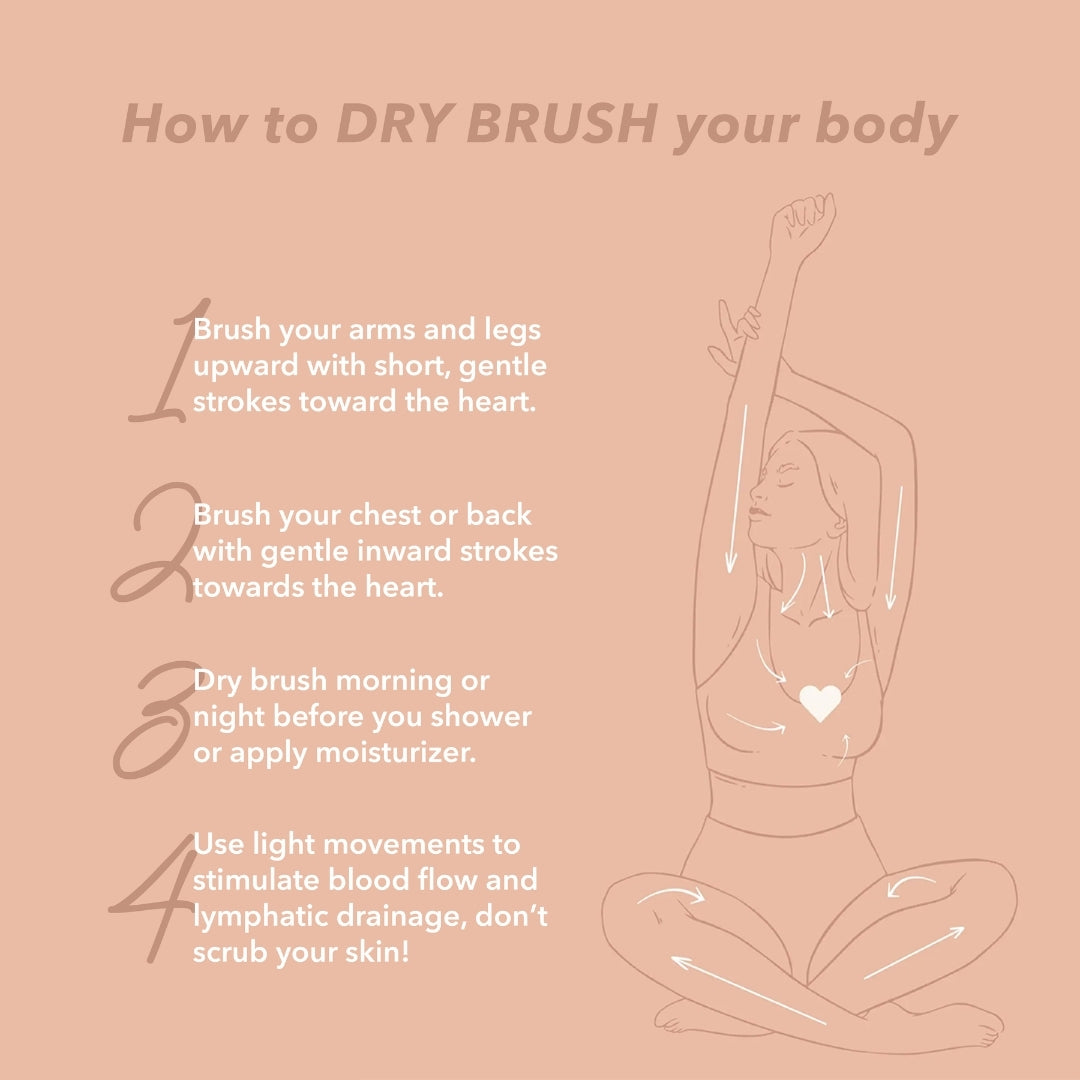 How to DRY BRUSH your body

1 Brush your arms and legs upward with short, gentle strokes toward the heart.

2 Brush your chest or back with gentle inward strokes towards the heart.

3 Dry brush morning or night before you shower or apply moisturizer.

4 Use light movements to stimulate blood flow and lymphatic drainage, don't scrub your skin!